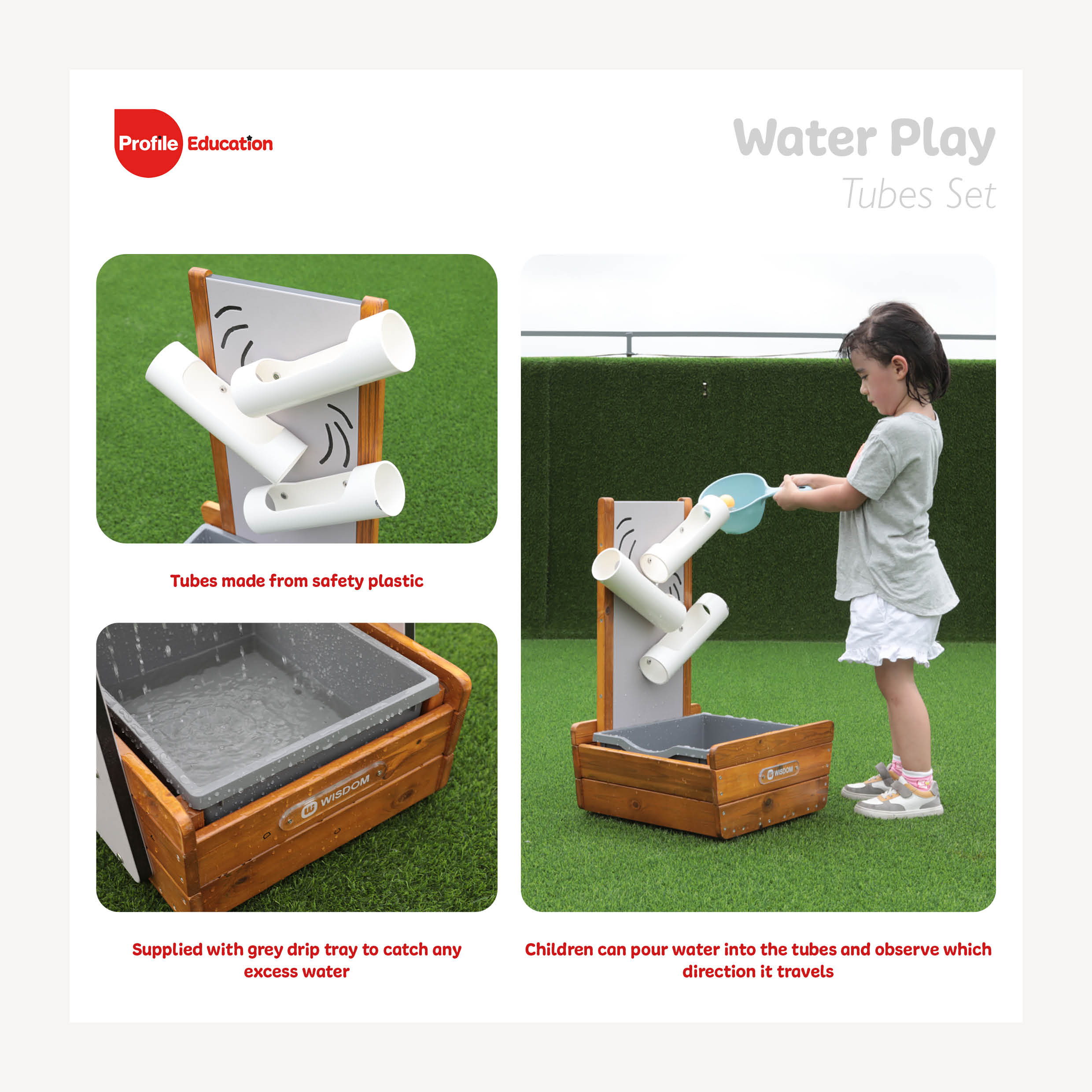 Profile Education

Water Play
Tubes Set

Tubes made from safety plastic

WISDOM

Supplied with grey drip tray to catch any excess water

WISDOM

Children can pour water into the tubes and observe which direction it travels